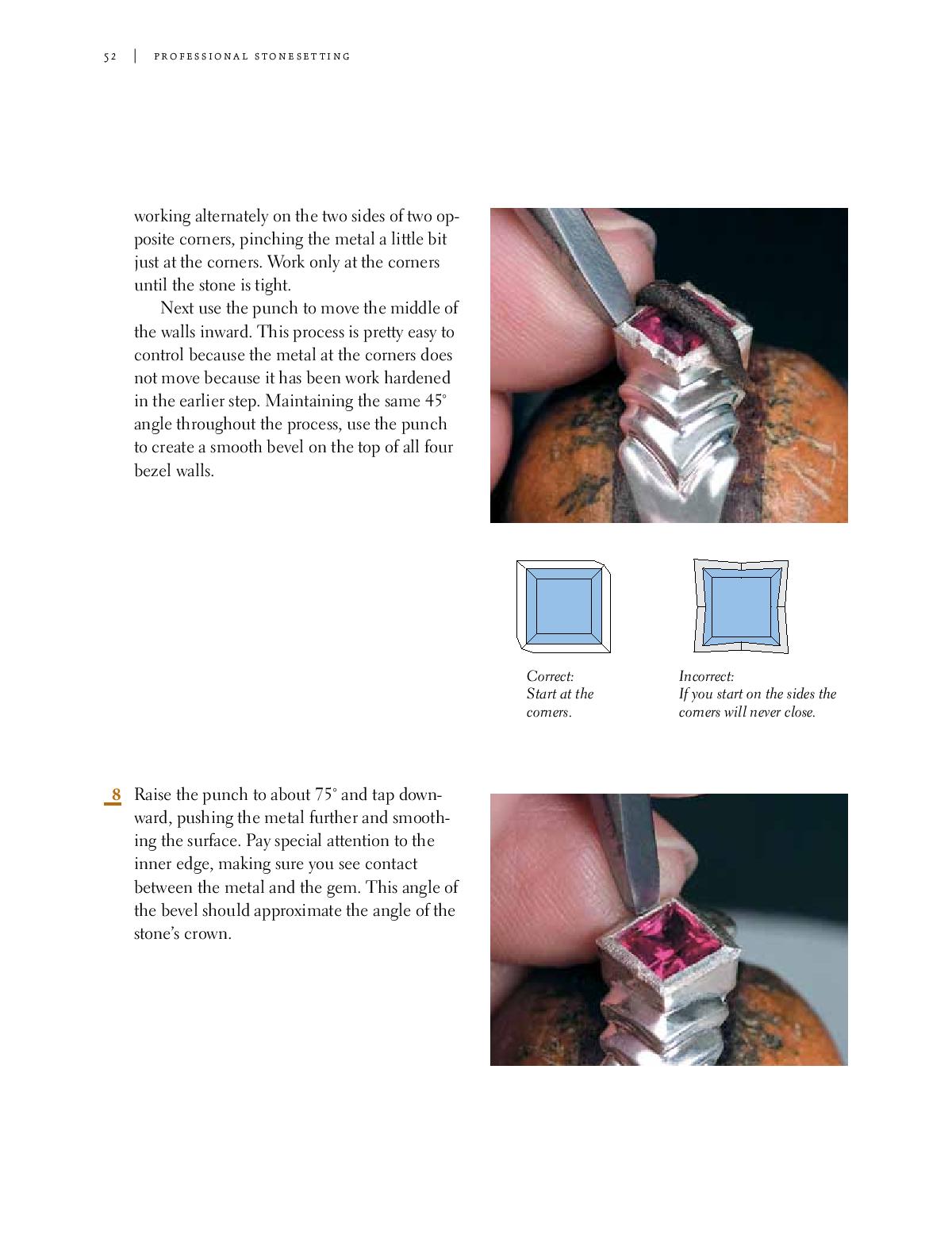 52 | PROFESSIONAL STONESETTING

working alternately on the two sides of two opposite corners, pinching the metal a little bit just at the corners. Work only at the corners until the stone is tight.

Next use the punch to move the middle of the walls inward. This process is pretty easy to control because the metal at the corners does not move because it has been work hardened in the earlier step. Maintaining the same 45° angle throughout the process, use the punch to create a smooth bevel on the top of all four bezel walls.

Correct:
Start at the corners.

Incorrect:
If you start on the sides the corners will never close.

8 Raise the punch to about 75° and tap downward, pushing the metal further and smoothing the surface. Pay special attention to the inner edge, making sure you see contact between the metal and the gem. This angle of the bevel should approximate the angle of the stone's crown.