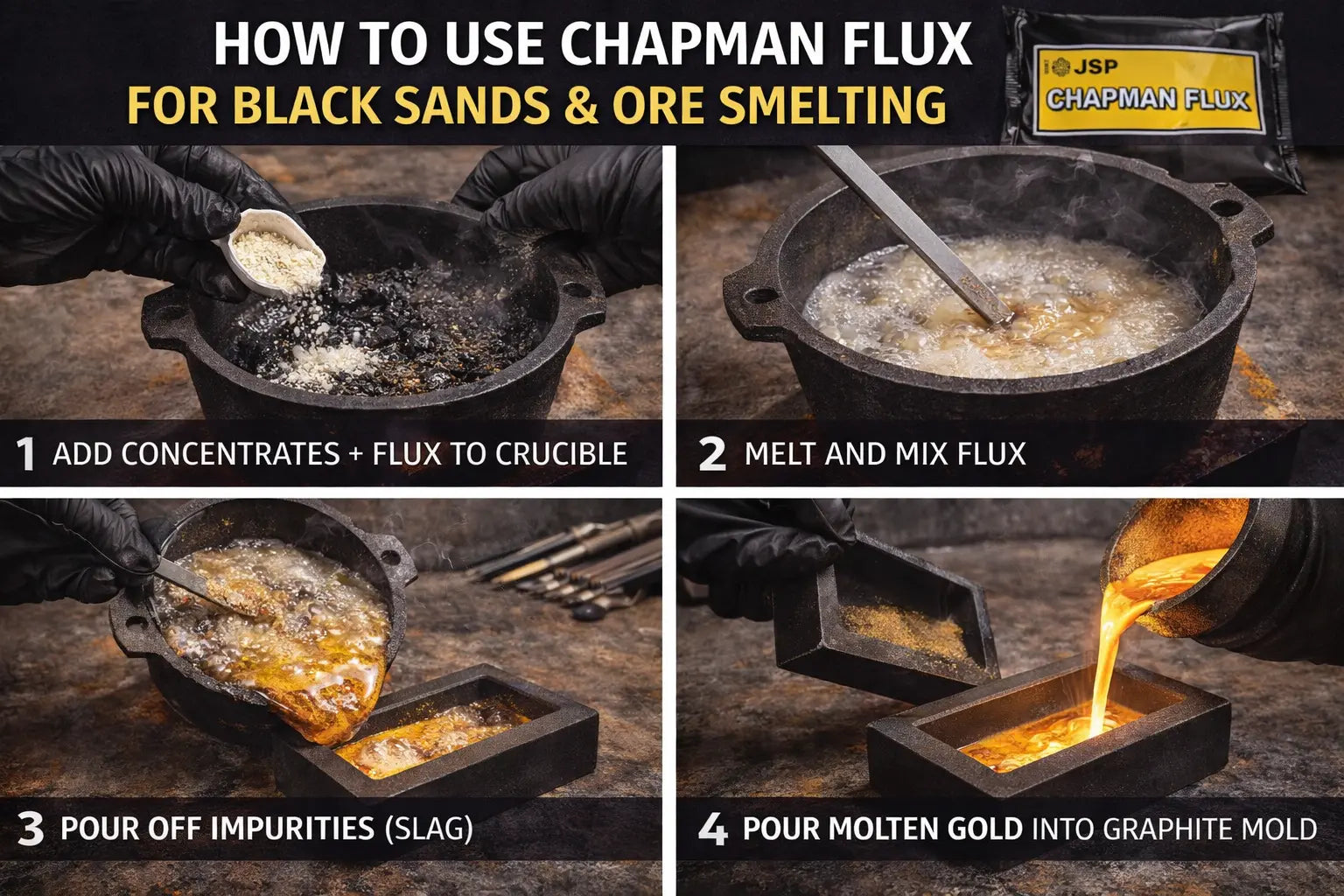 HOW TO USE CHAPMAN FLUX
FOR BLACK SANDS & ORE SMELTING

JSP
CHAPMAN FLUX

1 ADD CONCENTRATES + FLUX TO CRUCIBLE

2 MELT AND MIX FLUX

3 POUR OFF IMPURITIES (SLAG)

4 POUR MOLTEN GOLD INTO GRAPHITE MOLD