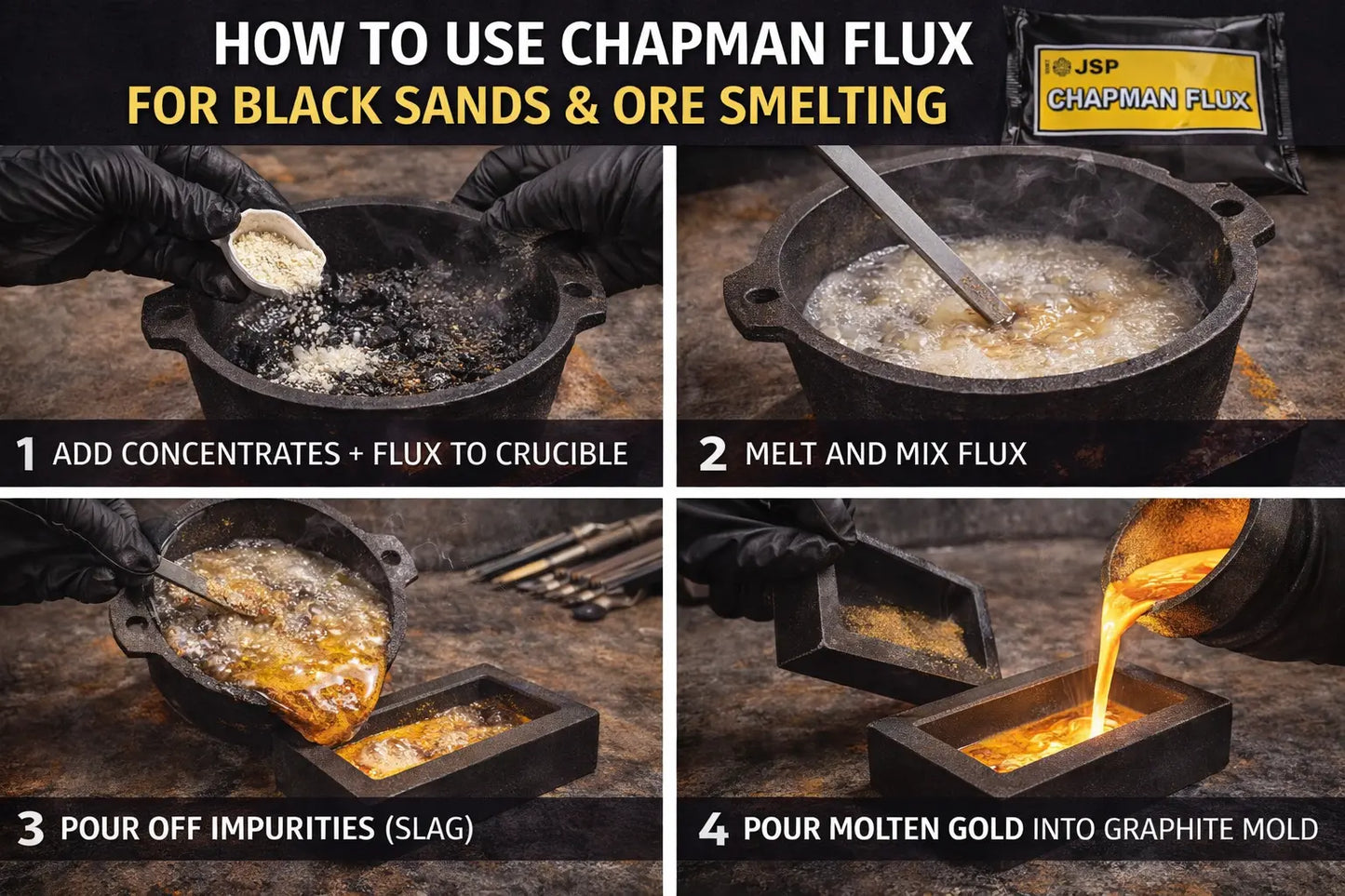 HOW TO USE CHAPMAN FLUX
FOR BLACK SANDS & ORE SMELTING

JSP
CHAPMAN FLUX

1 ADD CONCENTRATES + FLUX TO CRUCIBLE

2 MELT AND MIX FLUX

3 POUR OFF IMPURITIES (SLAG)

4 POUR MOLTEN GOLD INTO GRAPHITE MOLD