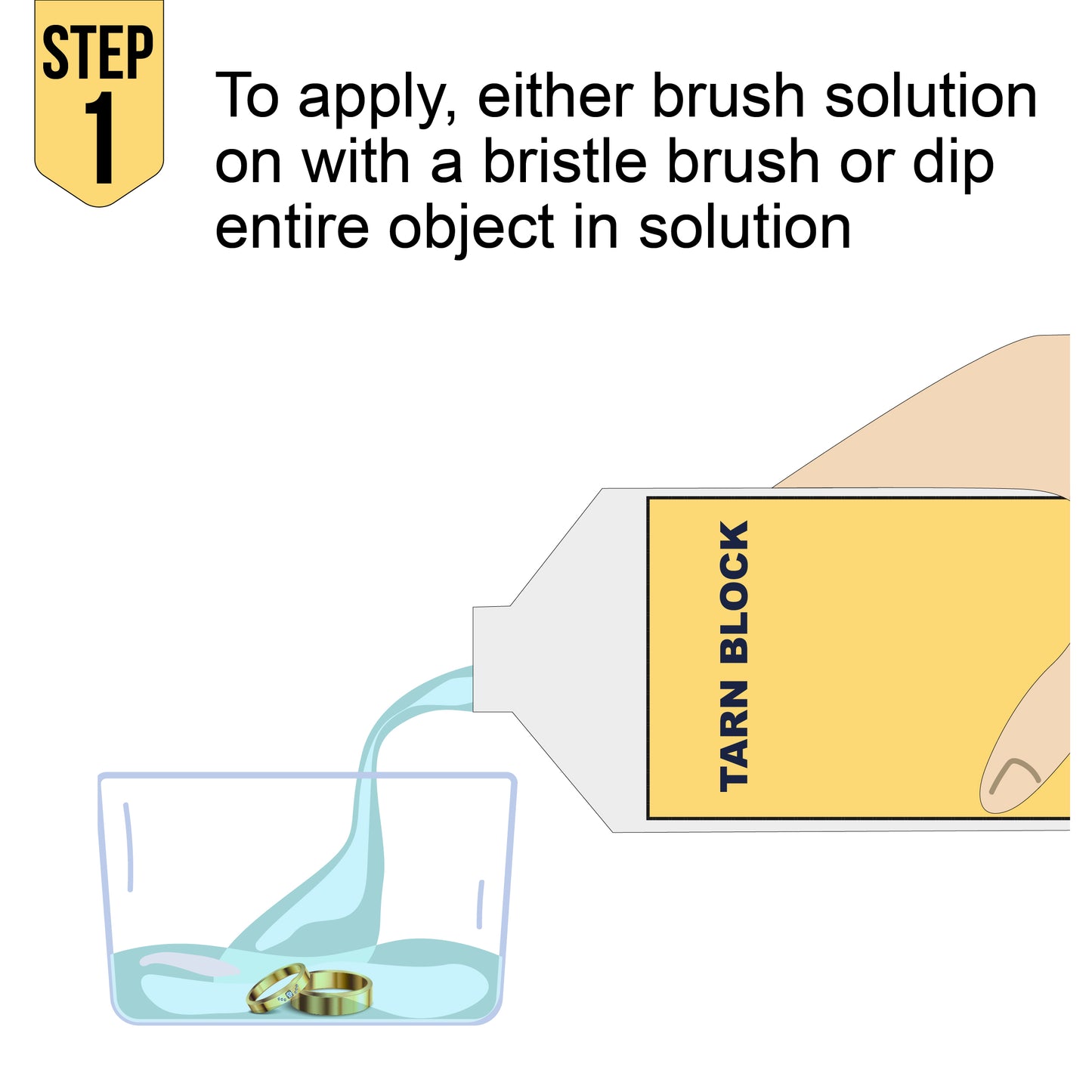 STEP 1

To apply, either brush solution on with a bristle brush or dip entire object in solution

TARN BLOCK