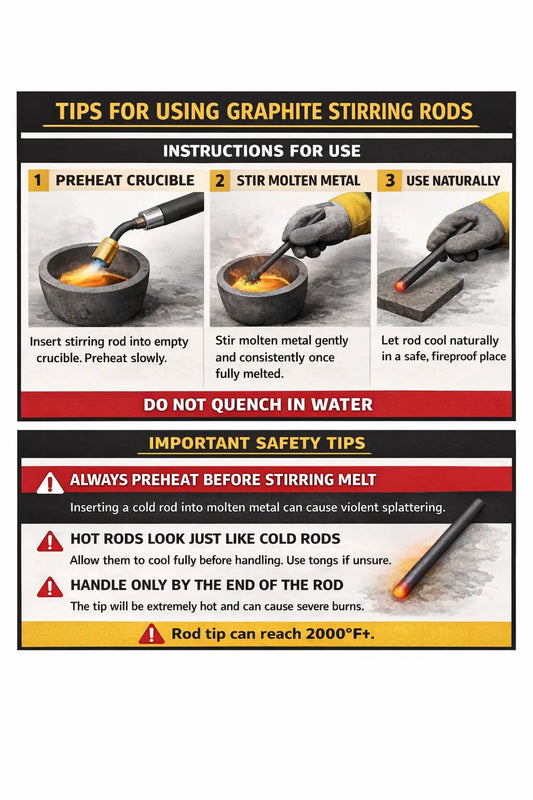 TIPS FOR USING GRAPHITE STIRRING RODS

INSTRUCTIONS FOR USE

1 PREHEAT CRUCIBLE

Insert stirring rod into empty crucible. Preheat slowly.

2 STIR MOLTEN METAL

Stir molten metal gently and consistently once fully melted.

3 USE NATURALLY

Let rod cool naturally in a safe, fireproof place

DO NOT QUENCH IN WATER

IMPORTANT SAFETY TIPS

ALWAYS PREHEAT BEFORE STIRRING MELT

Inserting a cold rod into molten metal can cause violent splattering.

HOT RODS LOOK JUST LIKE COLD RODS

Allow them to cool fully before handling. Use tongs if unsure.

HANDLE ONLY BY THE END OF THE ROD

The tip will be extremely hot and can cause severe burns.

Rod tip can reach 2000°F+.